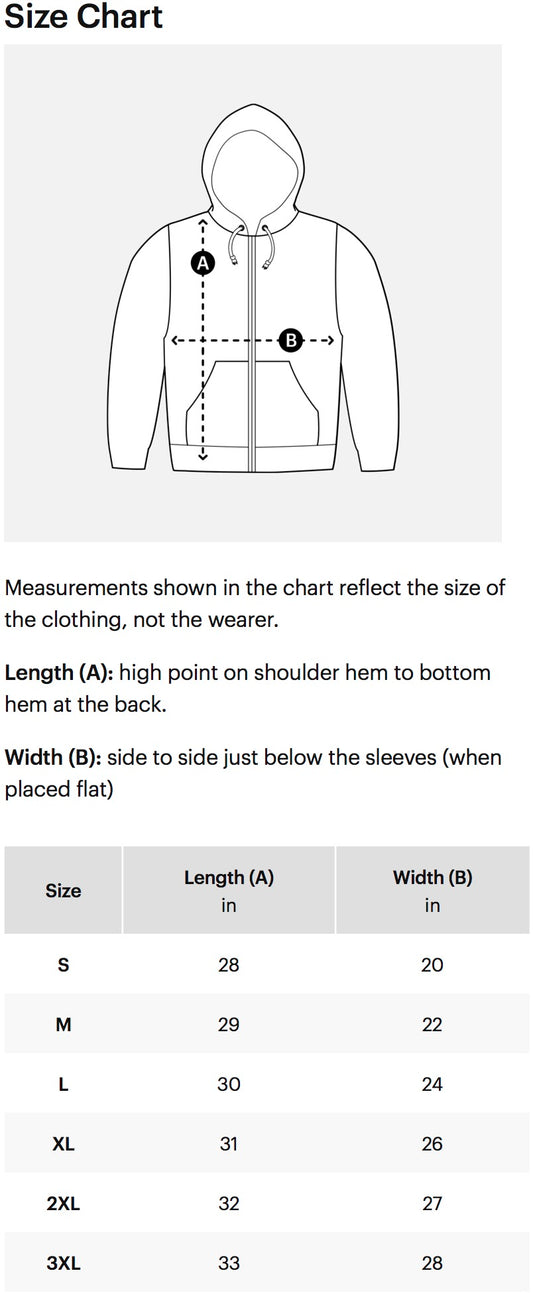 Size Chart

A

B

Measurements shown in the chart reflect the size of the clothing, not the wearer.

Length (A): high point on shoulder hem to bottom hem at the back.

Width (B): side to side just below the sleeves (when placed flat)

| Size | Length (A) in | Width (B) in |
|---|---|---|
| S | 28 | 20 |
| M | 29 | 22 |
| L | 30 | 24 |
| XL | 31 | 26 |
| 2XL | 32 | 27 |
| 3XL | 33 | 28 |